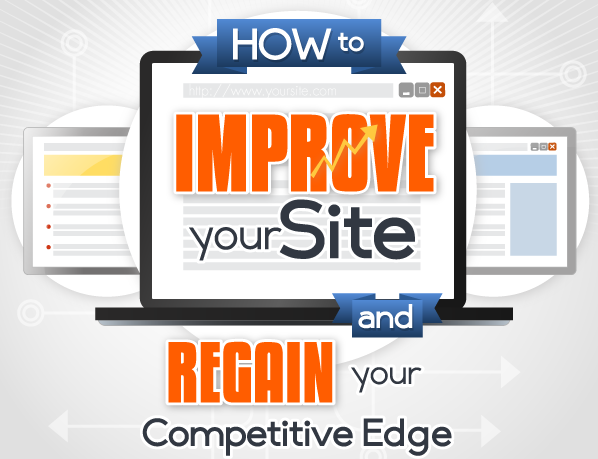 HOW to

http://www.yoursite.com

IMPROVE

yourSite

and

REGAIN your

Competitive Edge